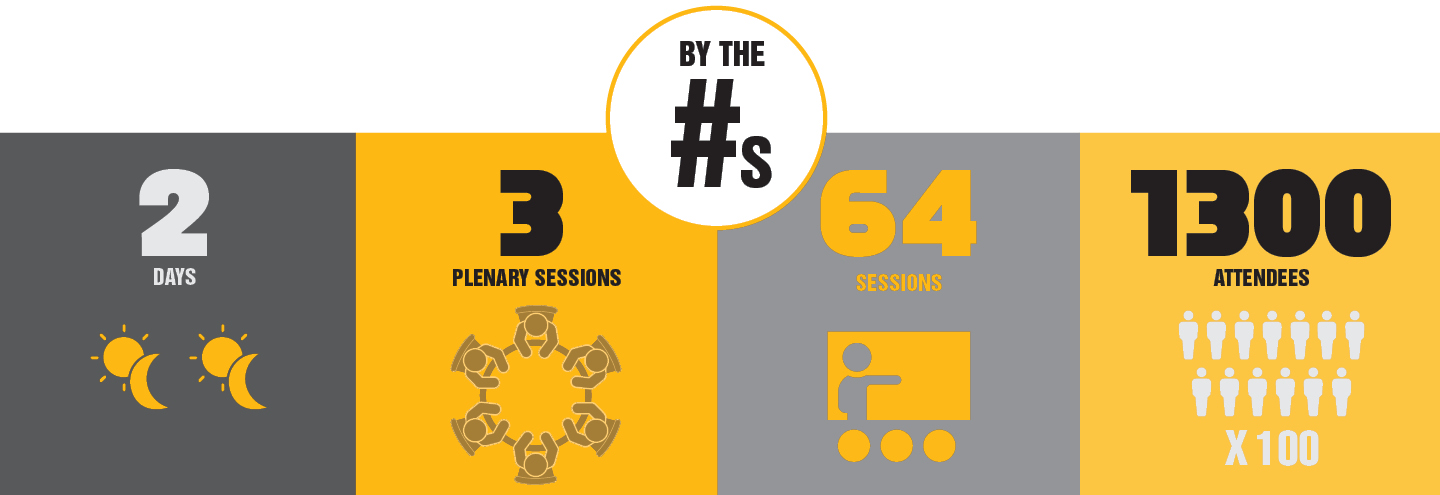 BY THE #s

2
DAYS

3
PLENARY SESSIONS

64
SESSIONS

1300
ATTENDEES

X 100