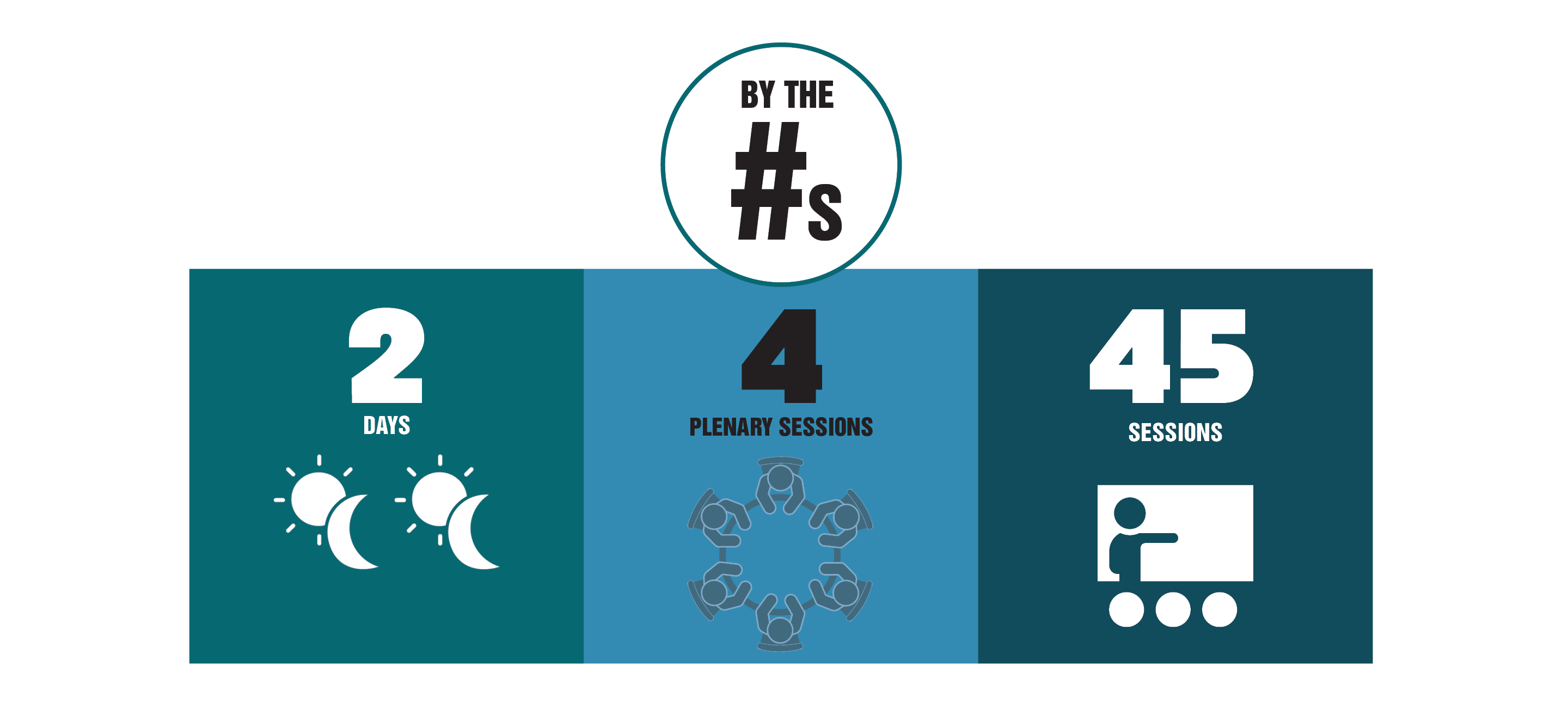 BY THE
#s

2
DAYS

4
PLENARY SESSIONS

45
SESSIONS