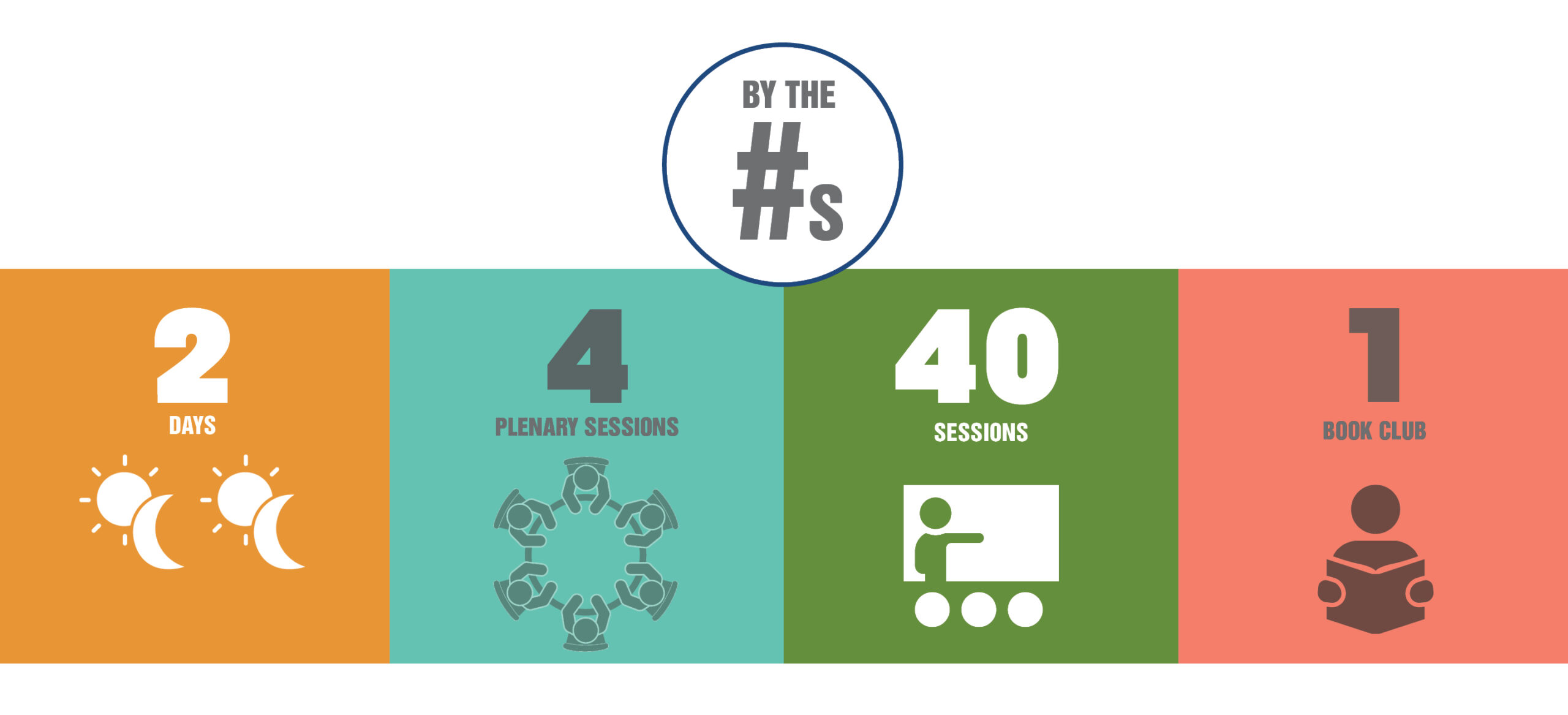 BY THE
#s

2
DAYS

4
PLENARY SESSIONS

40
SESSIONS

1
BOOK CLUB